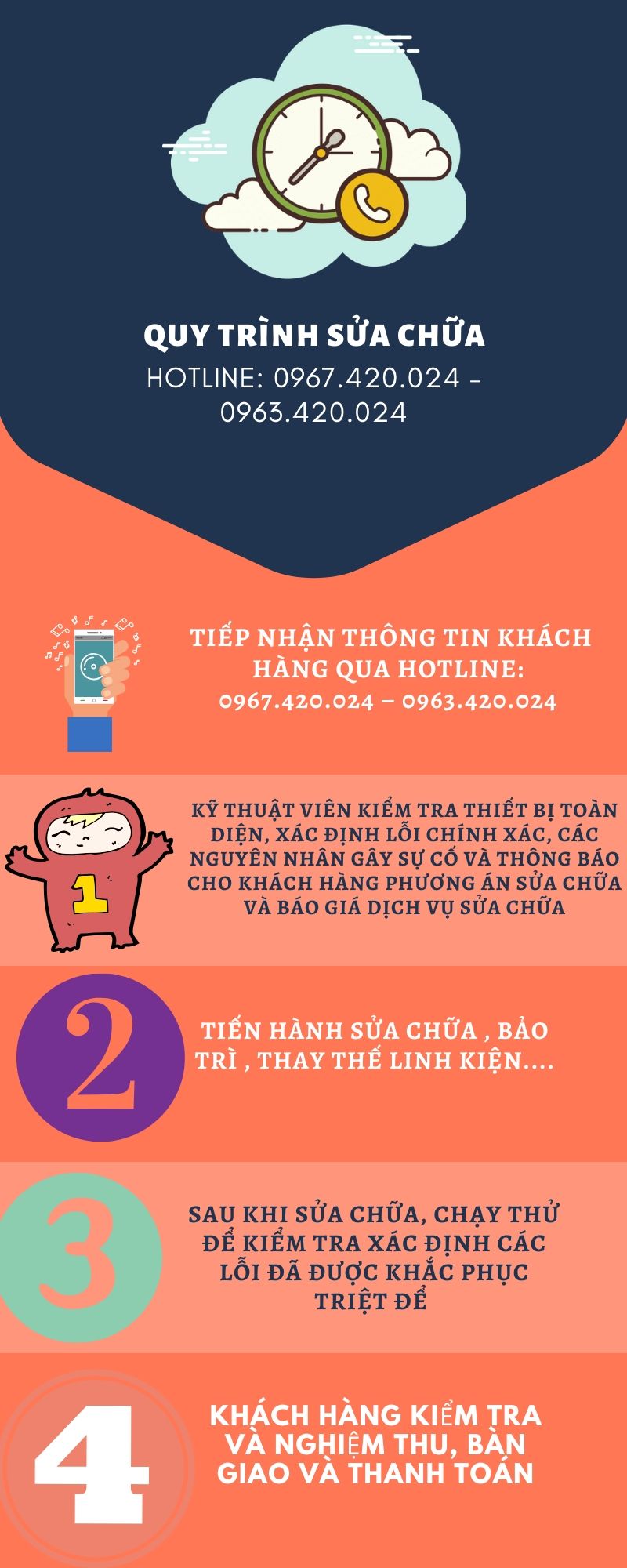 QUY TRÌNH SỬA CHỮA
HOTLINE: 0967.420.024 - 0963.420.024

TIẾP NHẬN THÔNG TIN KHÁCH HÀNG QUA HOTLINE:
0967.420.024 – 0963.420.024

1

KỸ THUẬT VIÊN KIỂM TRA THIẾT BỊ TOÀN DIỆN, XÁC ĐỊNH LỖI CHÍNH XÁC, CÁC NGUYÊN NHÂN GÂY SỰ CỐ VÀ THÔNG BÁO CHO KHÁCH HÀNG PHƯƠNG ÁN SỬA CHỮA VÀ BÁO GIÁ DỊCH VỤ SỬA CHỮA

2

TIẾN HÀNH SỬA CHỮA , BẢO TRÌ , THAY THẾ LINH KIỆN....

3

SAU KHI SỬA CHỮA, CHẠY THỬ ĐỂ KIỂM TRA XÁC ĐỊNH CÁC LỖI ĐÃ ĐƯỢC KHẮC PHỤC TRIỆT ĐỂ

4

KHÁCH HÀNG KIỂM TRA VÀ NGHIỆM THU, BÀN GIAO VÀ THANH TOÁN